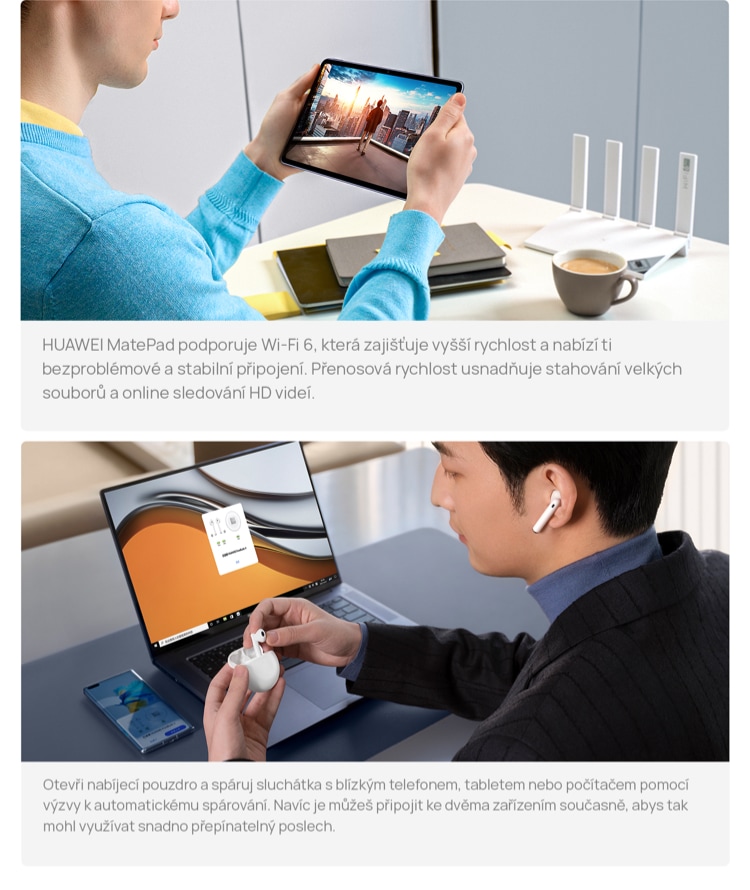 HUAWEI MatePad podporuje Wi-Fi 6, která zajišťuje vyšší rychlost a nabízí ti bezproblémové a stabilní připojení. Přenosová rychlost usnadňuje stahování velkých souborů a online sledování HD videí.

Otevři nabíjecí pouzdro a spáruj sluchátka s blízkým telefonem, tabletem nebo počítačem pomocí výzvy k automatickému spárování. Navíc je můžeš připojit ke dvěma zařízením současně, abys tak mohl využívat snadno přepínatelný poslech.