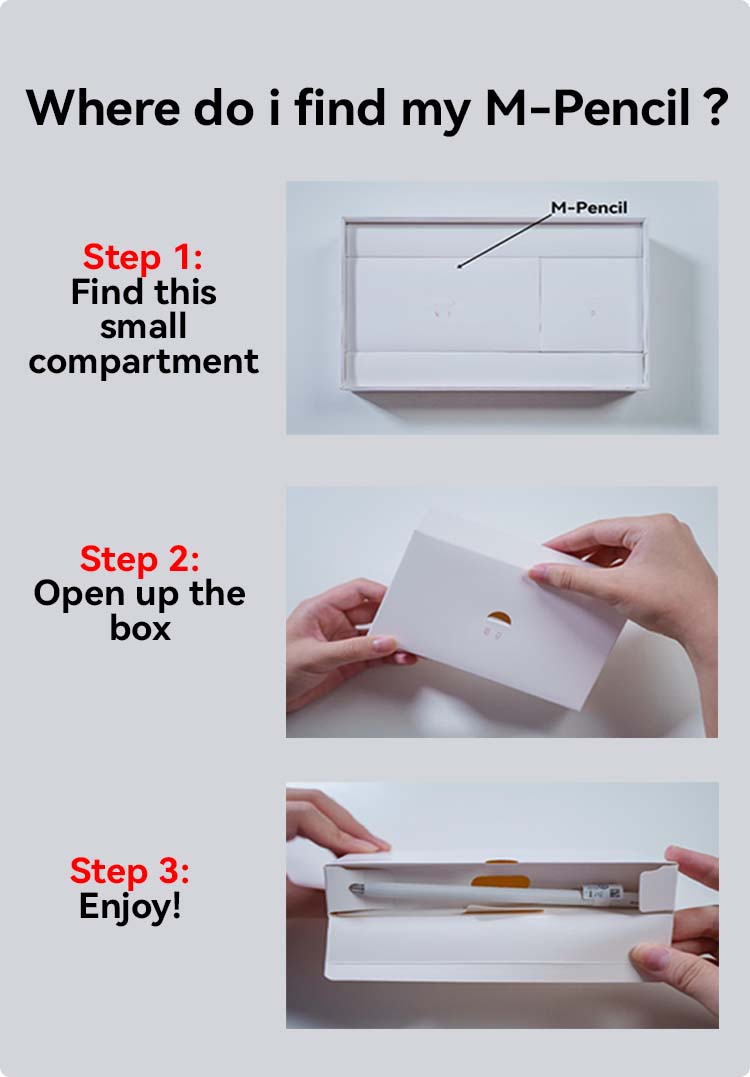 Where do i find my M-Pencil ?

Step 1:
Find this small compartment

M-Pencil

Step 2:
Open up the box

Step 3:
Enjoy!