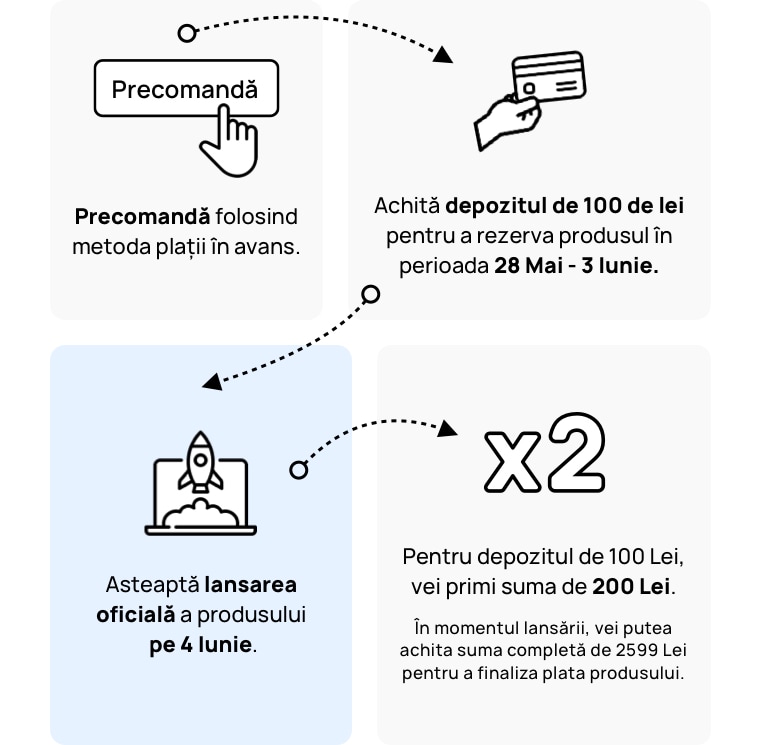 Precomandă

Precomandă folosind metoda plații în avans.

Achită depozitul de 100 de lei pentru a rezerva produsul în perioada 28 Mai - 3 Iunie.

Asteaptă lansarea oficială a produsului pe 4 Iunie.

x2

Pentru depozitul de 100 Lei, vei primi suma de 200 Lei.

În momentul lansării, vei putea achita suma completă de 2599 Lei pentru a finaliza plata produsului.