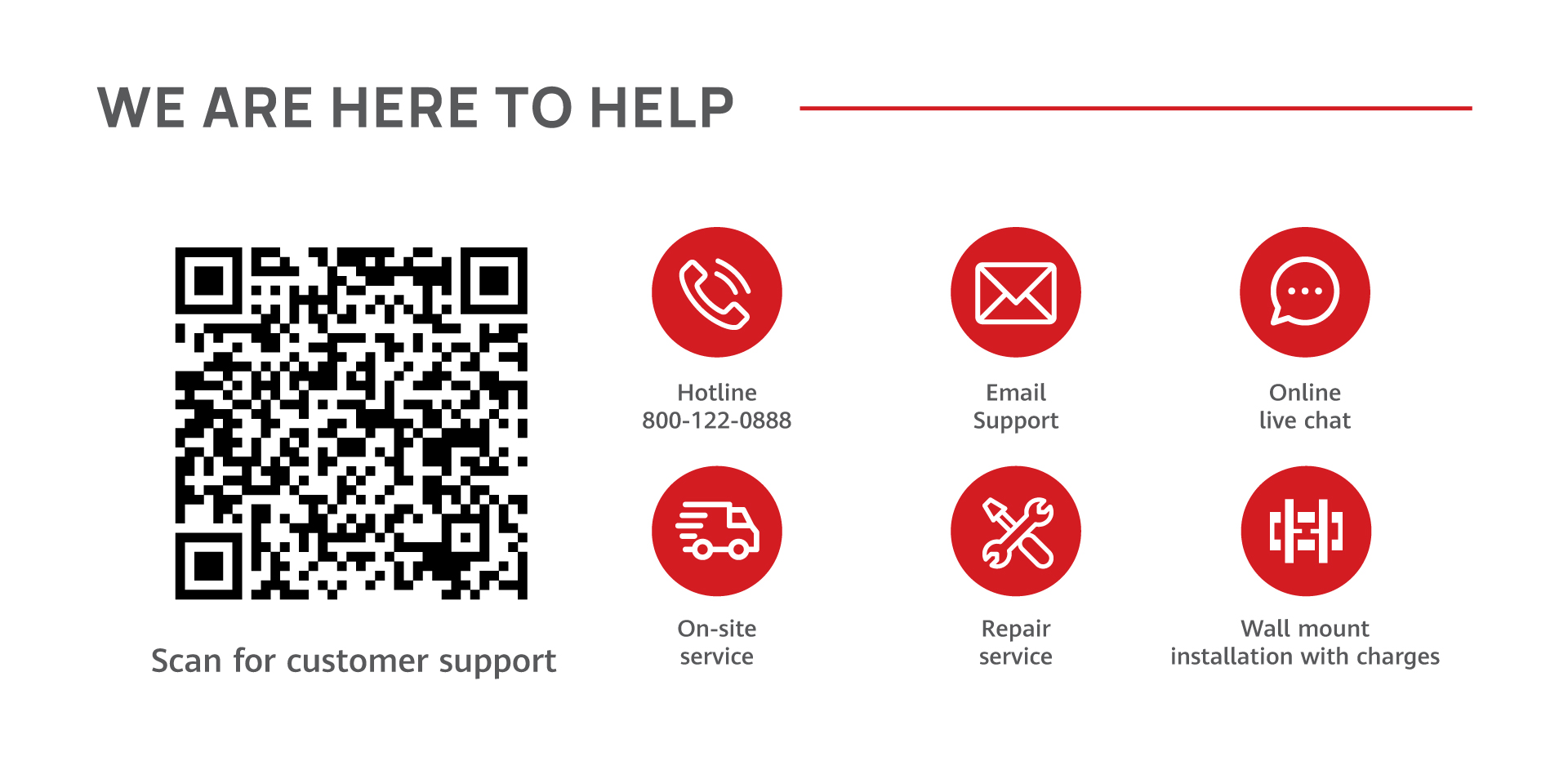 WE ARE HERE TO HELP

Scan for customer support

Hotline
800-122-0888

Email
Support

Online
live chat

On-site
service

Repair
service

Wall mount
installation with charges