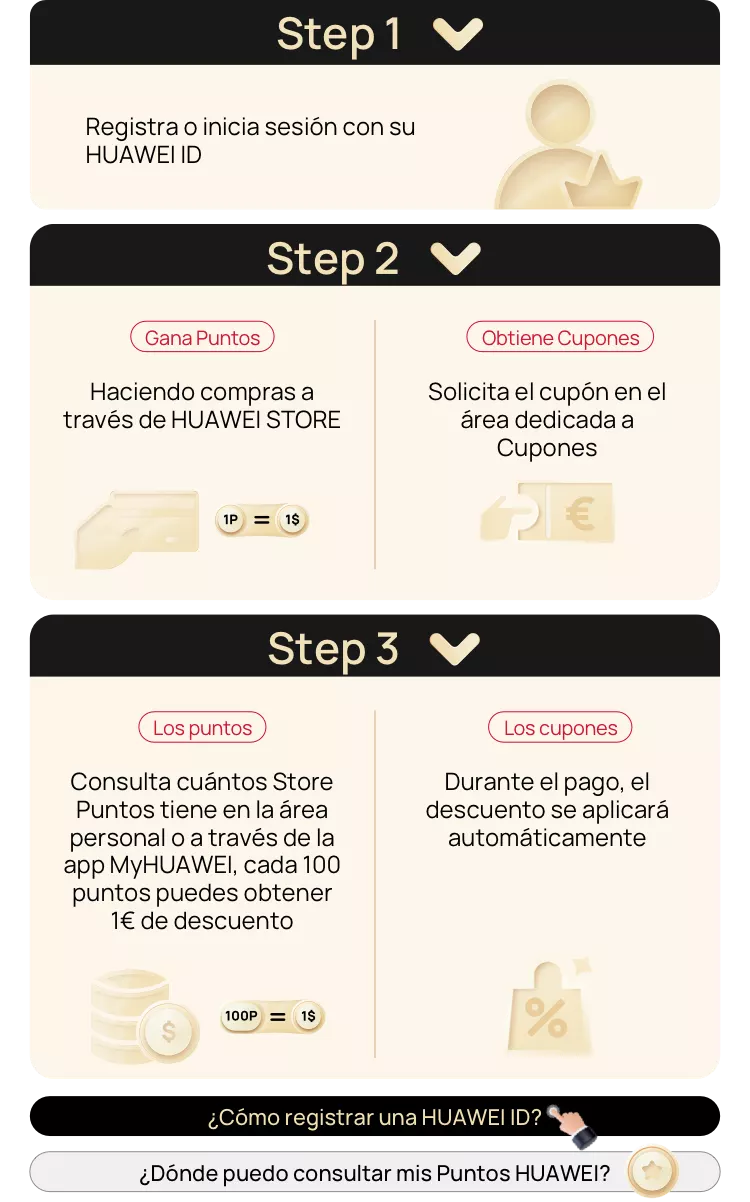 Step 1

Registra o inicia sesión con su HUAWEI ID

Step 2

Gana Puntos

Haciendo compras a través de HUAWEI STORE

1P = 1$

Obtiene Cupones

Solicita el cupón en el área dedicada a Cupones

€

Step 3

Los puntos

Consulta cuántos Store Puntos tiene en la área personal o a través de la app MyHUAWEI, cada 100 puntos puedes obtener 1€ de descuento

$

100P = 1$

Los cupones

Durante el pago, el descuento se aplicará automáticamente

%

¿Cómo registrar una HUAWEI ID?

¿Dónde puedo consultar mis Puntos HUAWEI?